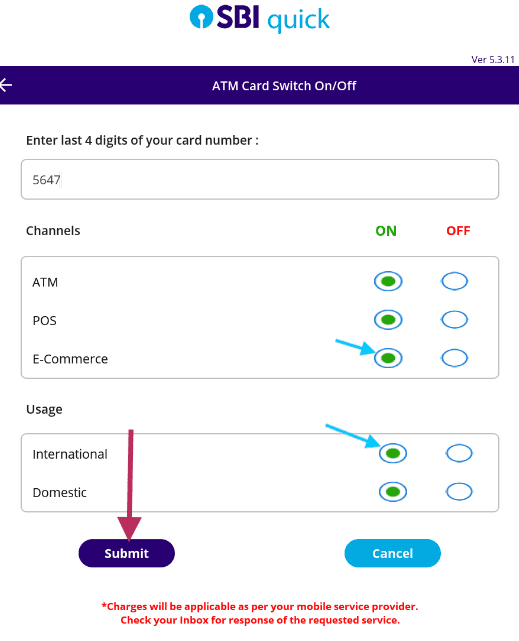 SBI quick

Ver 5.3.11

ATM Card Switch On/Off

Enter last 4 digits of your card number :

5647

Channels ON OFF

ATM

POS

E-Commerce

Usage

International

Domestic

Submit

Cancel

*Charges will be applicable as per your mobile service provider.
Check your Inbox for response of the requested service.